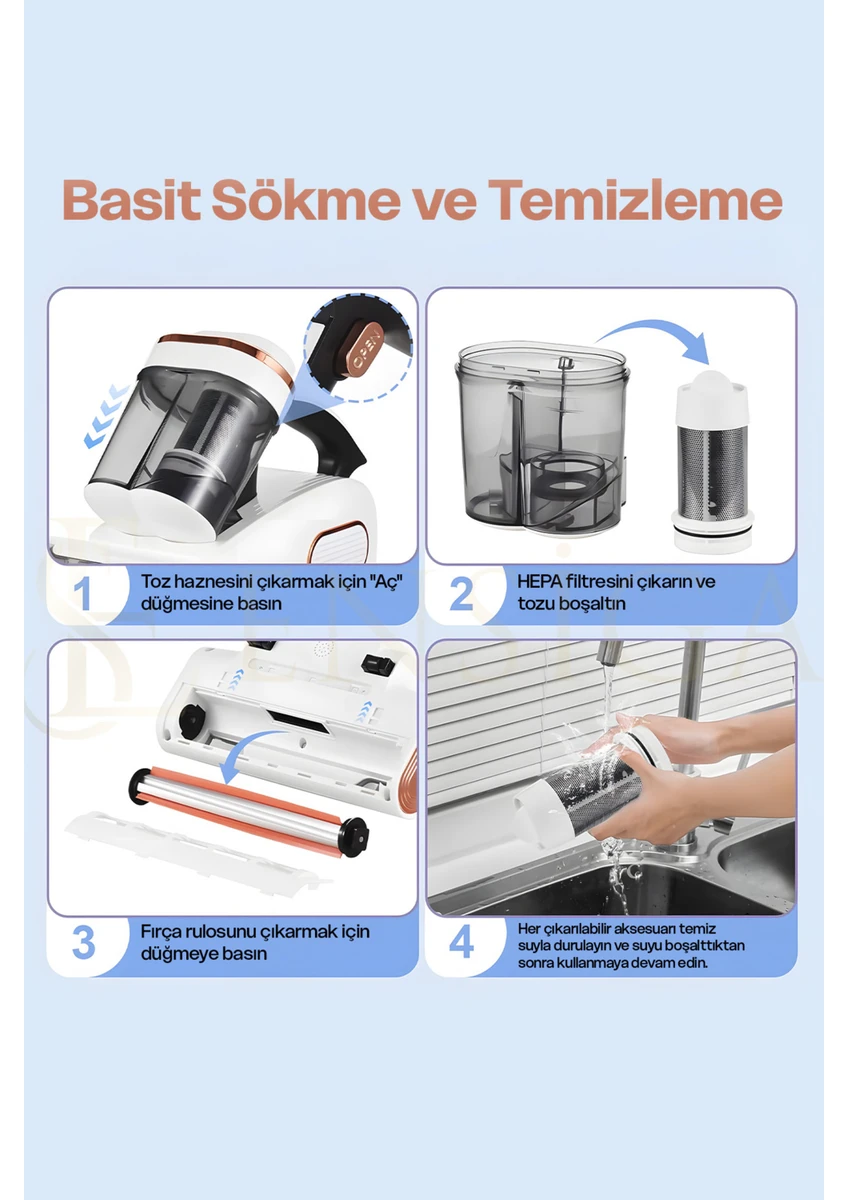 Basit Sökme ve Temizleme

OPEN

1 Toz haznesini çıkarmak için "Aç" düğmesine basın

2 HEPA filtresini çıkarın ve tozu boşaltın

3 Fırça rulosunu çıkarmak için düğmeye basın

4 Her çıkarılabilir aksesuarı temiz suyla durulayın ve suyu boşalttıktan sonra kullanmaya devam edin.